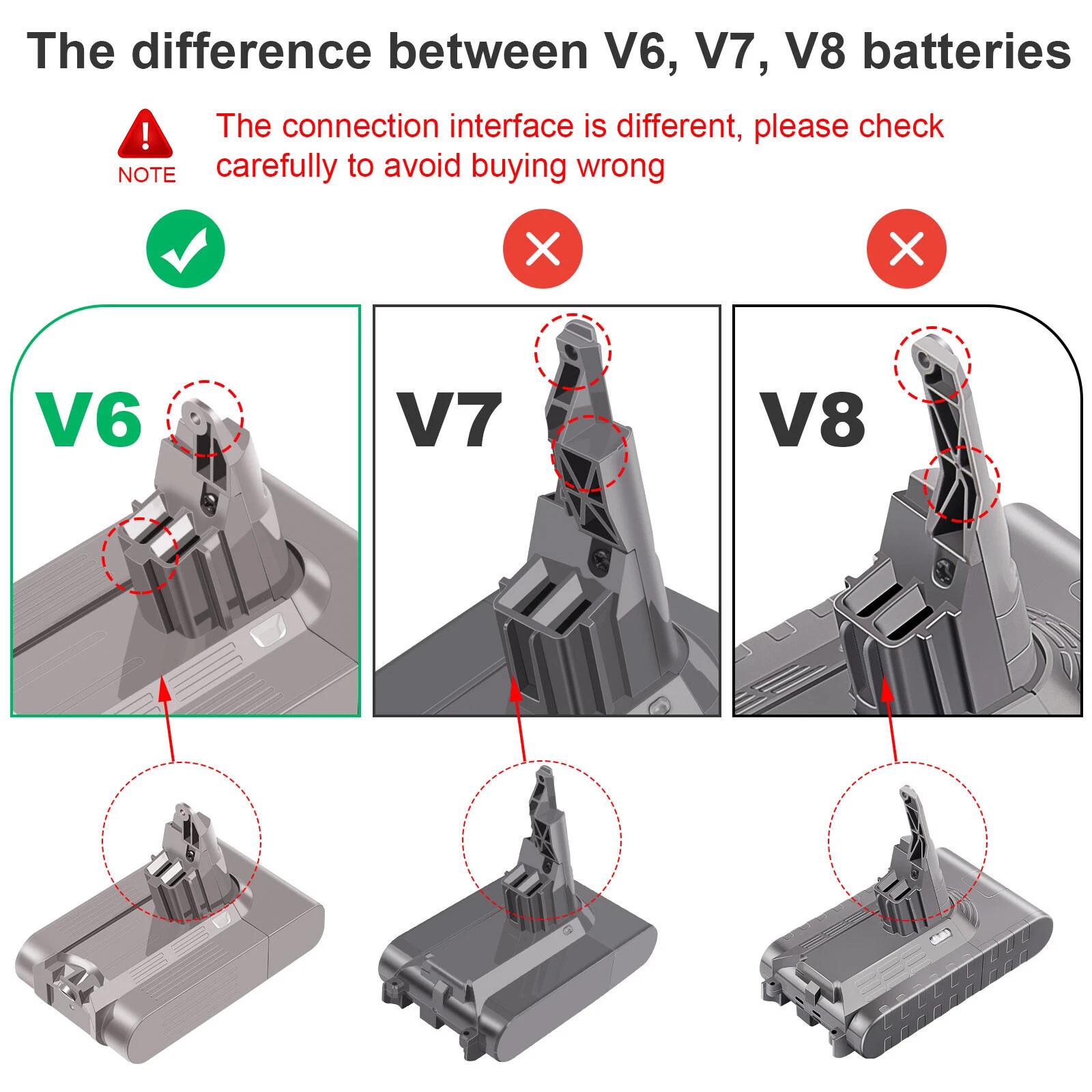 The difference between V6, V7, V8 batteries

NOTE

The connection interface is different, please check carefully to avoid buying wrong

V6

V7

V8